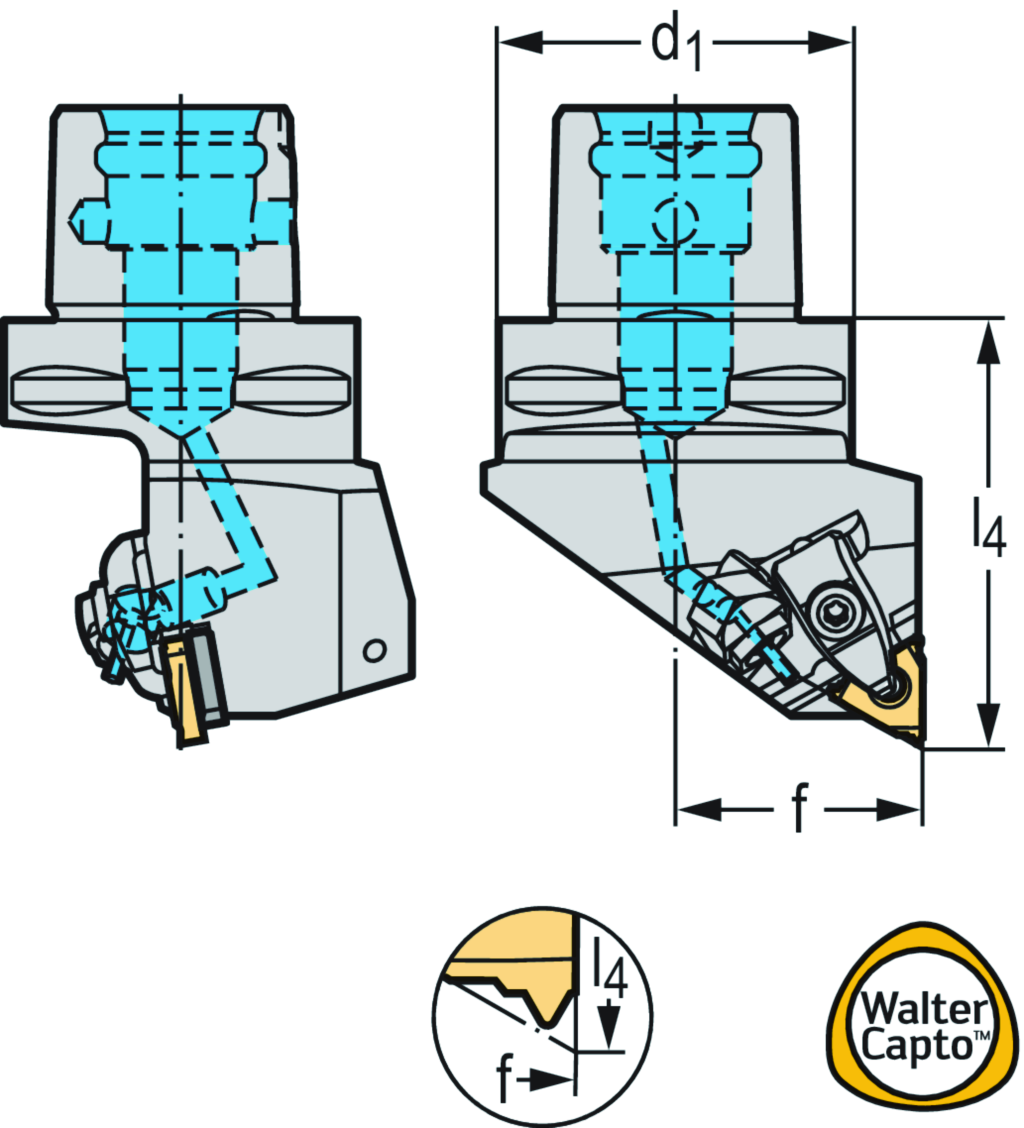 $d_1$

$l_4$

f

$l_4$

f

Walter Capto™