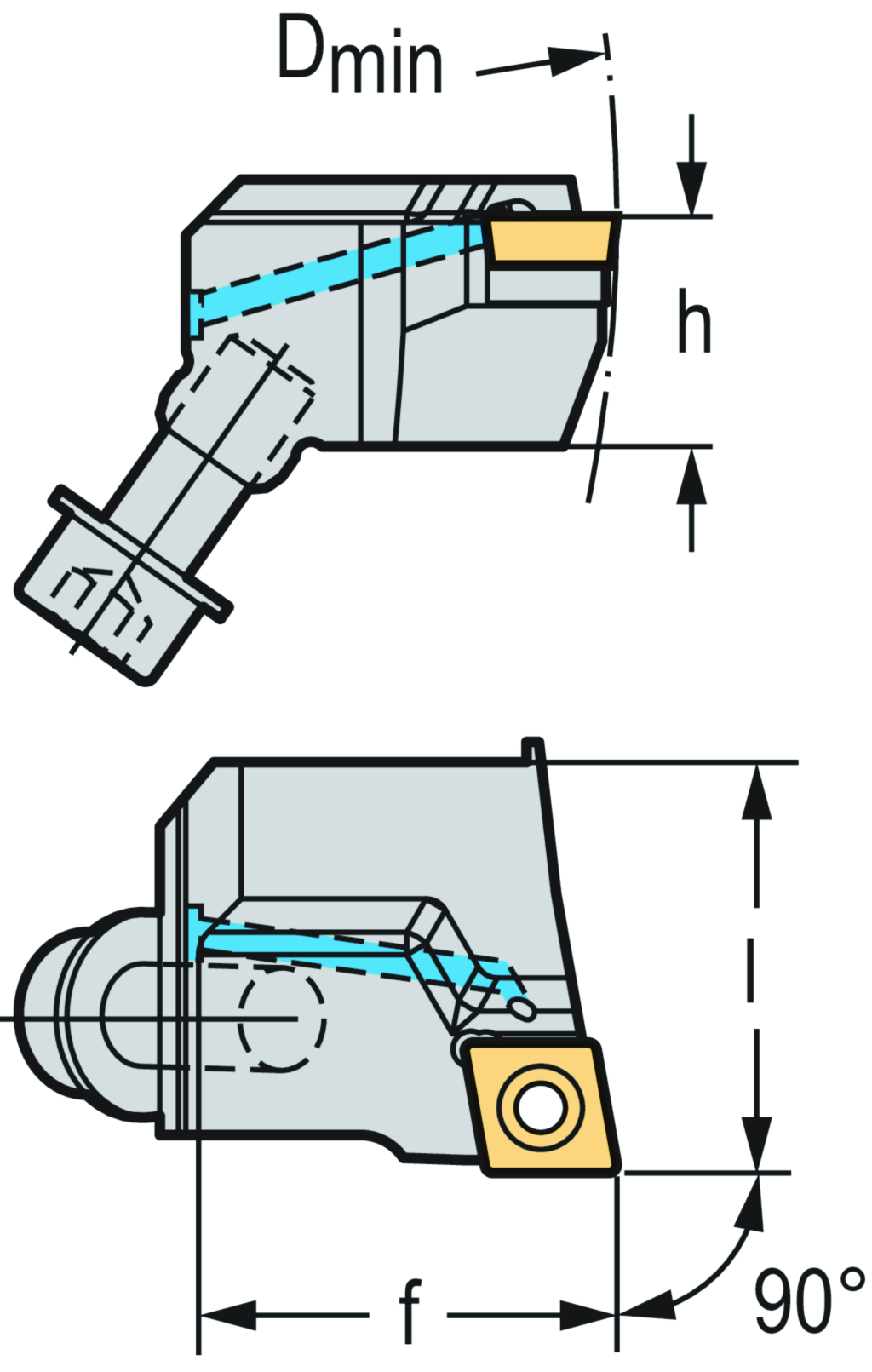 $D_{min}$

h

l

f

90°