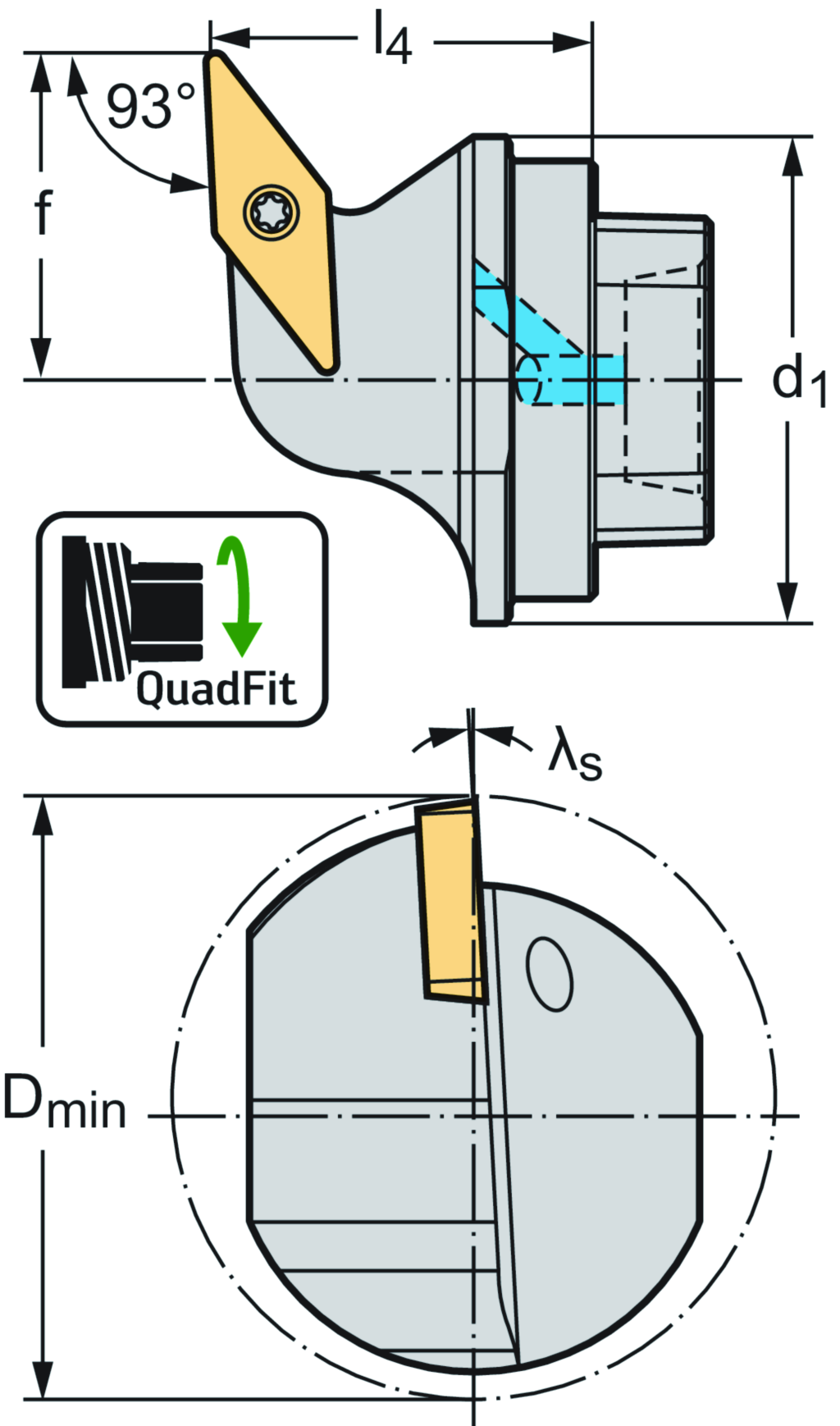 $l_4$
93°
f
$d_1$
QuadFit
$\lambda_s$
$D_{min}$