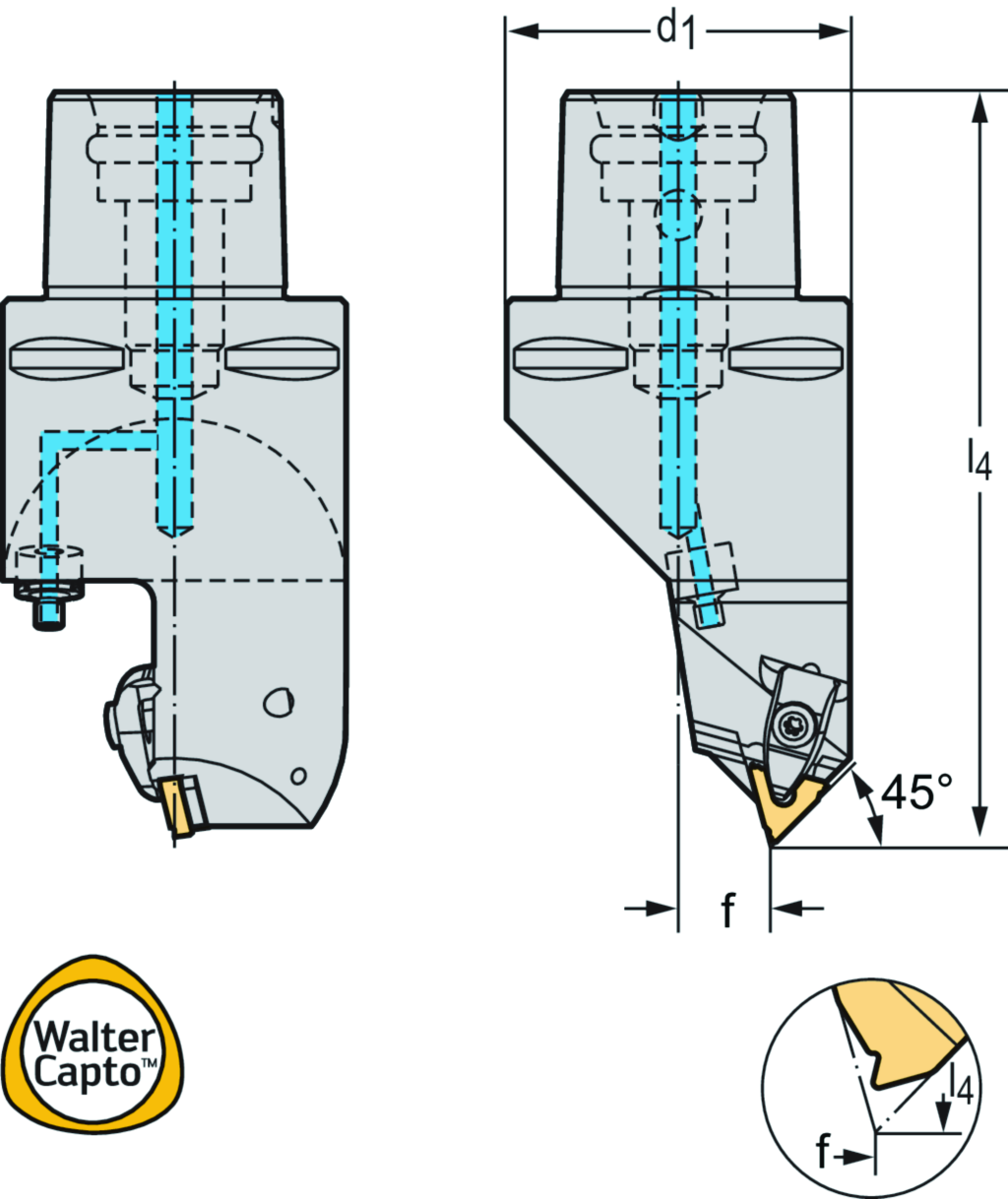 $d_1$

$l_4$

45°

f

Walter Capto™

$l_4$

f