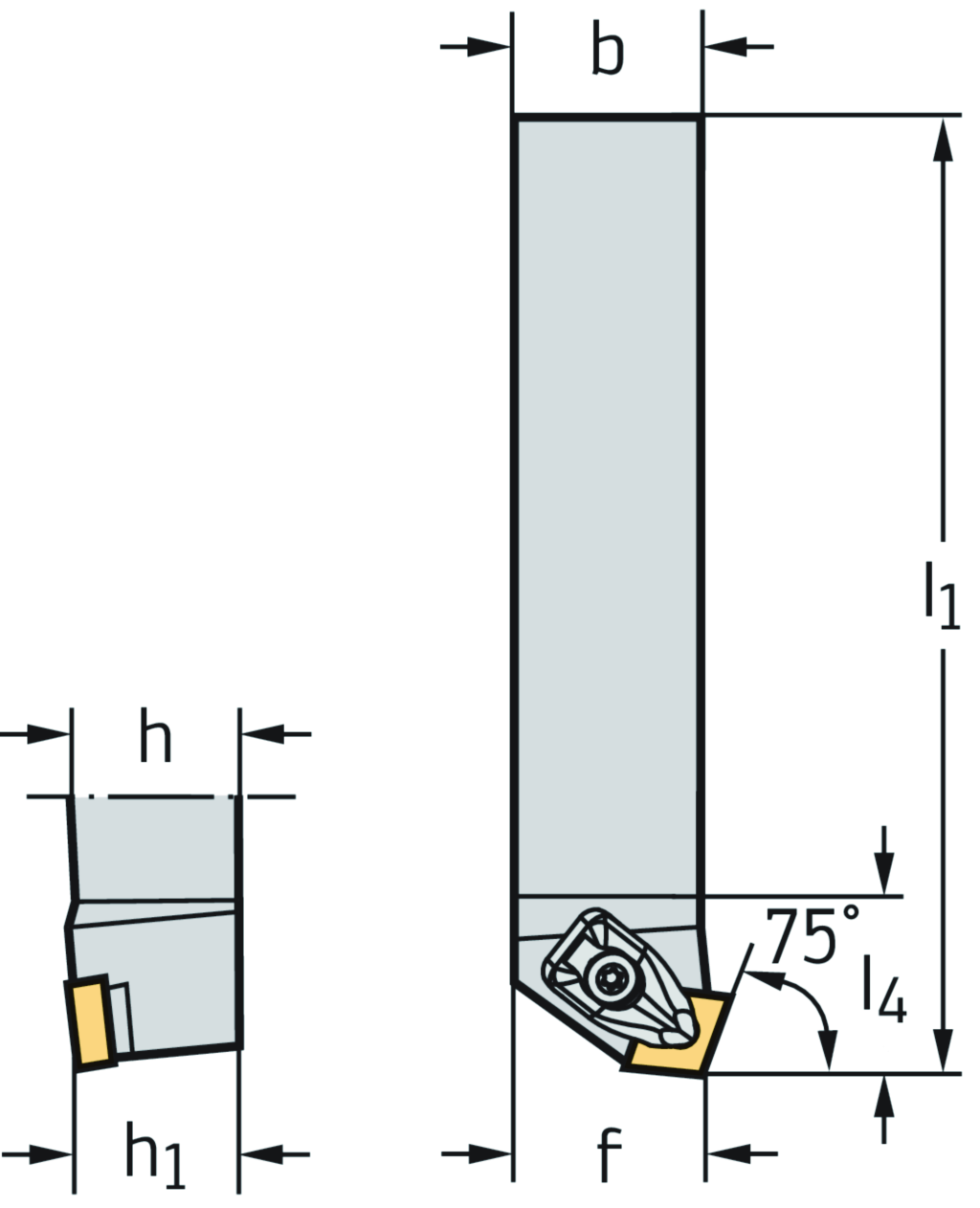 b

$l_1$

h

75°

$l_4$

$h_1$

f