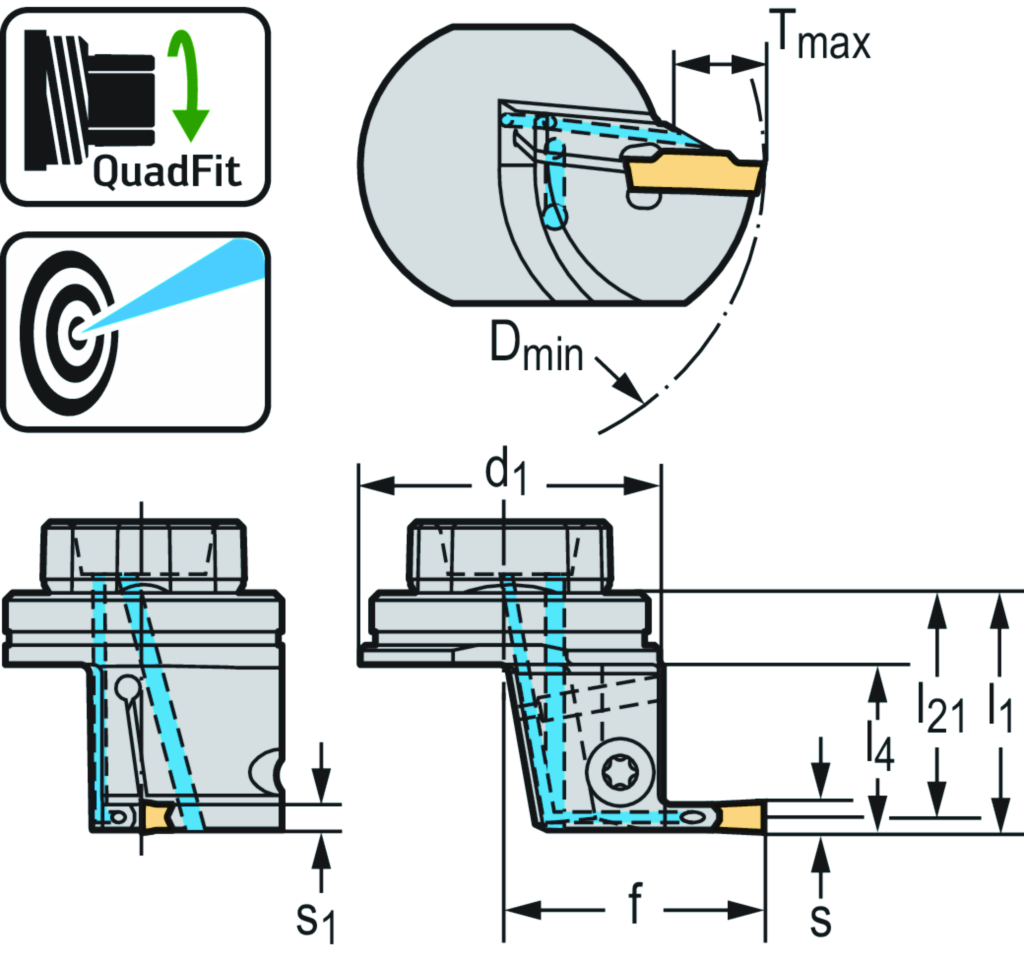 QuadFit

$T_{max}$

$D_{min}$

$d_1$

$l_{21}$

$l_1$

$l_4$

$s_1$

f

s