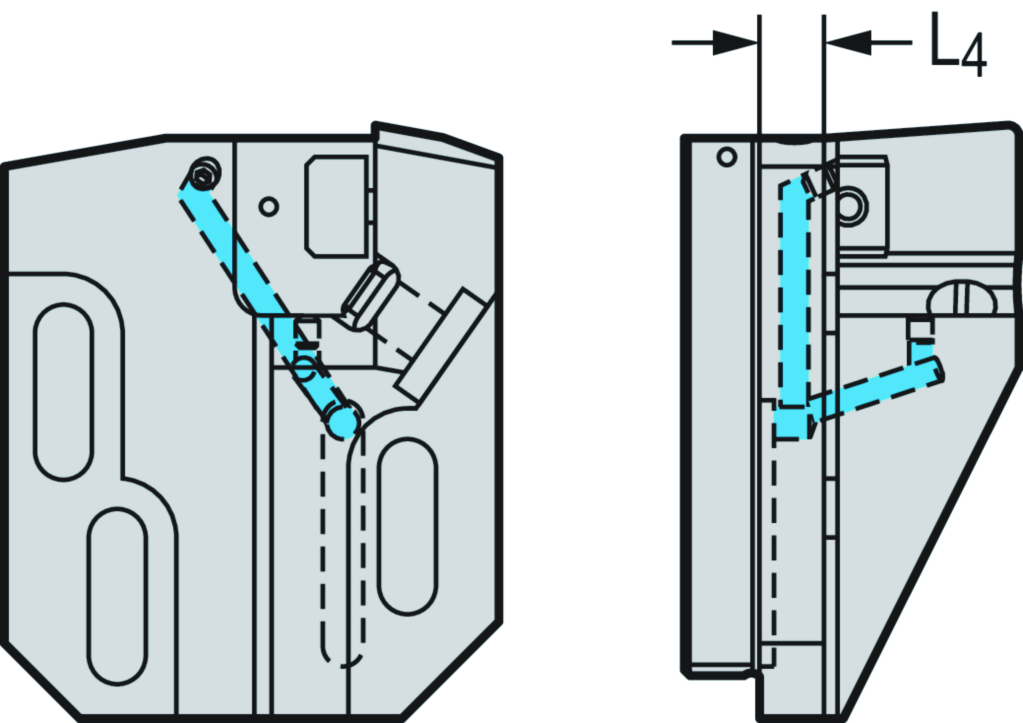 $L_4$