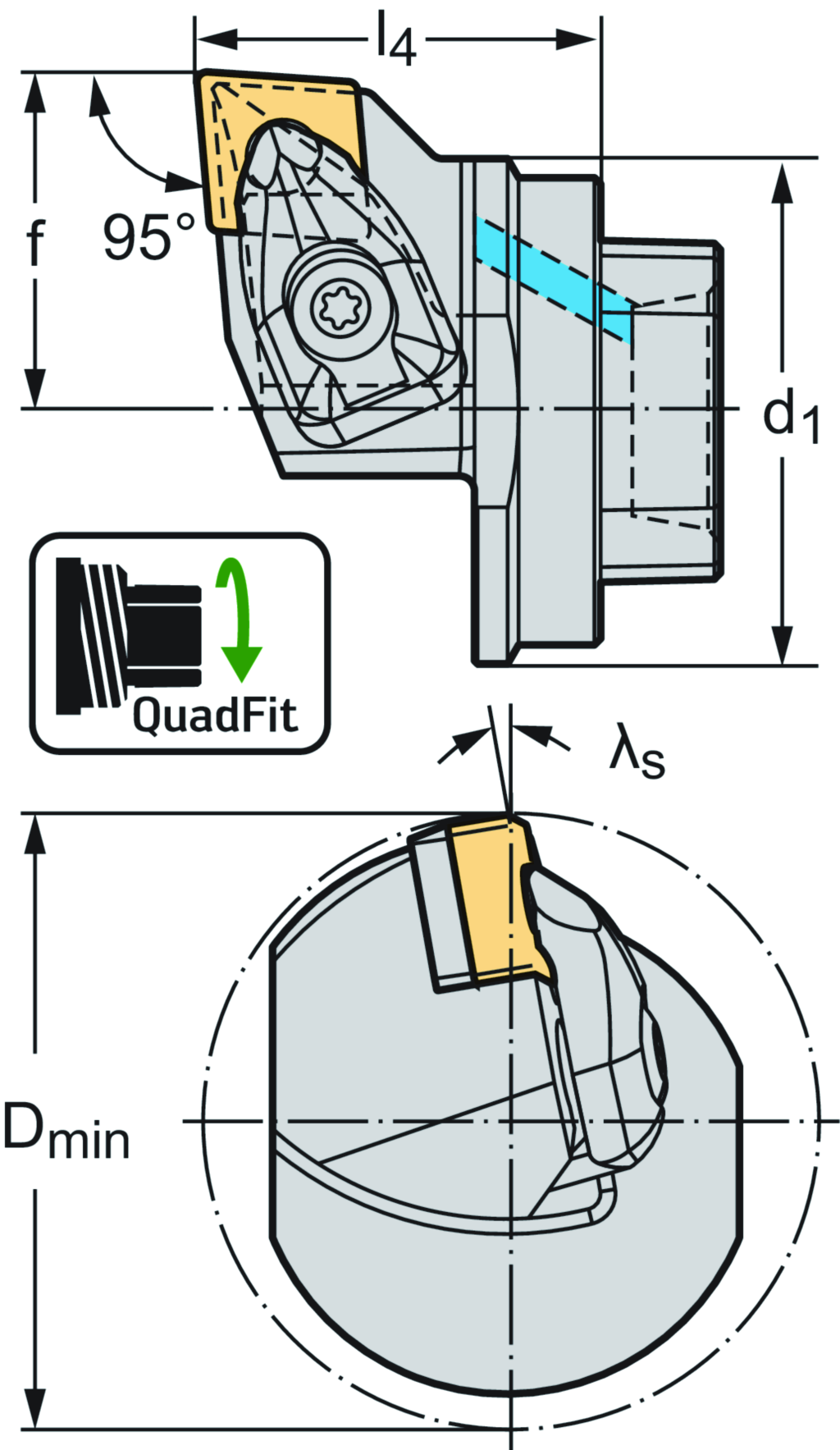 $l_4$

f

95°

$d_1$

QuadFit

$\lambda_s$

$D_{min}$