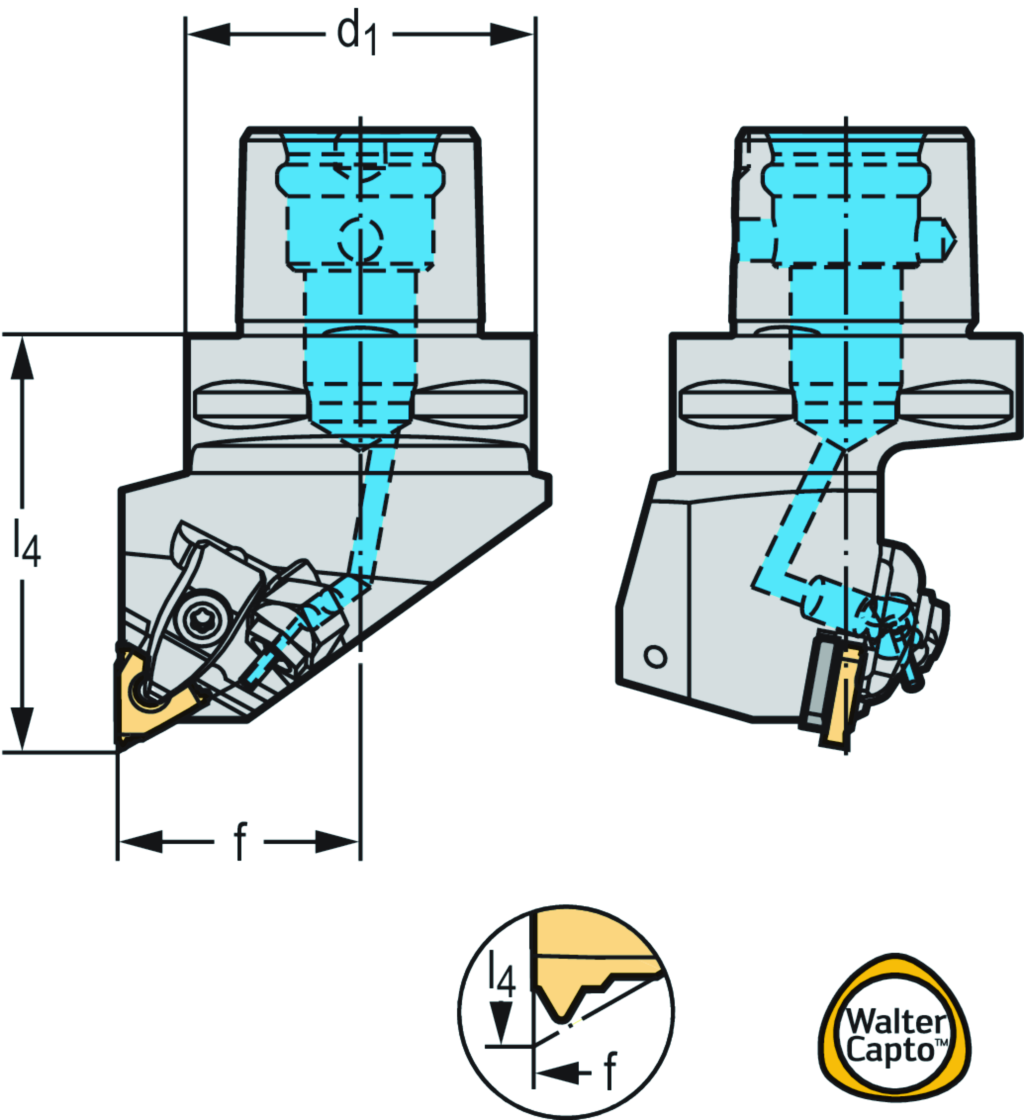 $d_1$

$l_4$

f

$l_4$

f

Walter Capto™